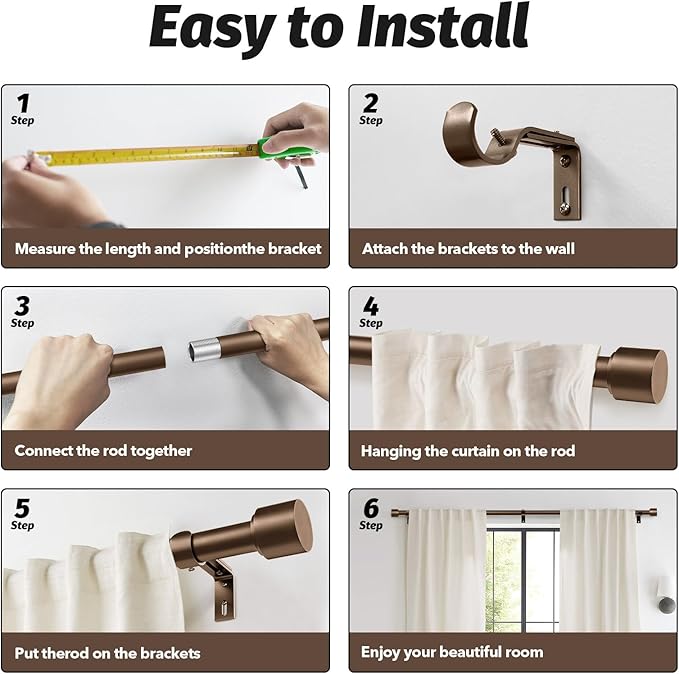 Easy to Install

1
Step
Measure the length and positionthe bracket

2
Step
Attach the brackets to the wall

3
Step
Connect the rod together

4
Step
Hanging the curtain on the rod

5
Step
Put therod on the brackets

6
Step
Enjoy your beautiful room