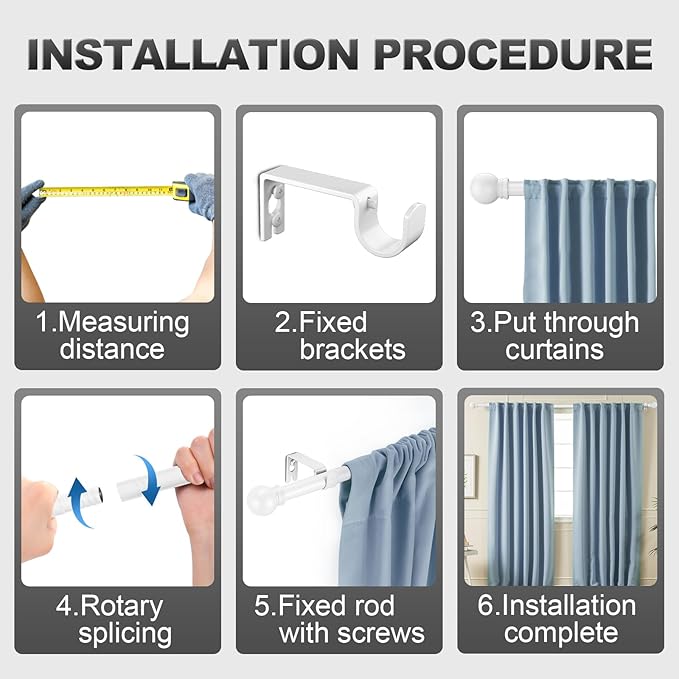 INSTALLATION PROCEDURE

1.Measuring distance

2.Fixed brackets

3.Put through curtains

4.Rotary splicing

5.Fixed rod with screws

6.Installation complete