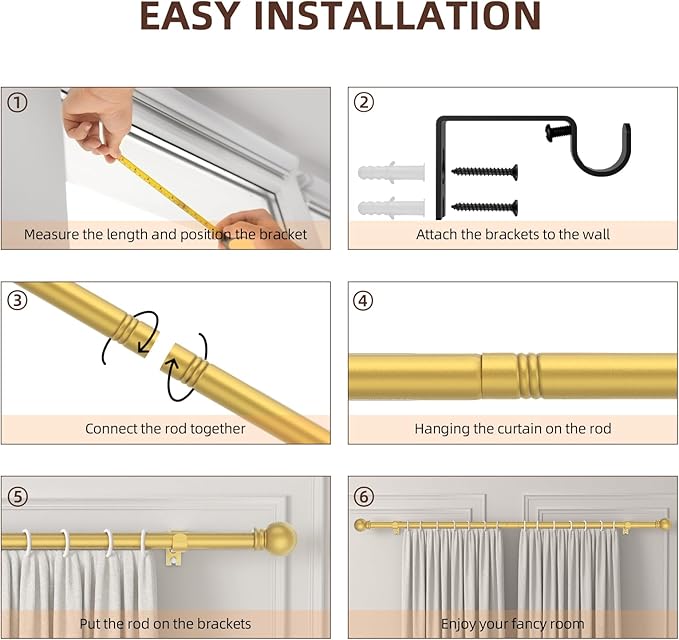 EASY INSTALLATION

①
Measure the length and position the bracket

②
Attach the brackets to the wall

③
Connect the rod together

④
Hanging the curtain on the rod

⑤
Put the rod on the brackets

⑥
Enjoy your fancy room