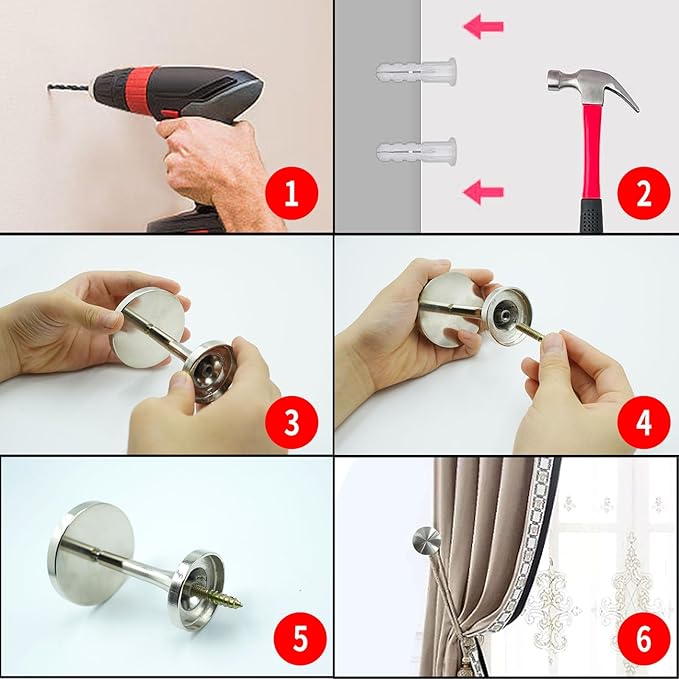 1
2
3
4
5
6