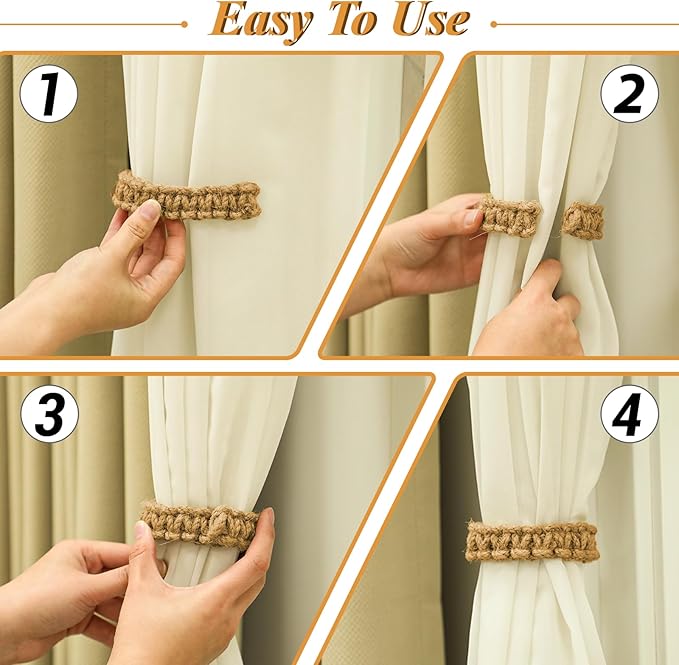 Easy To Use

1

2

3

4