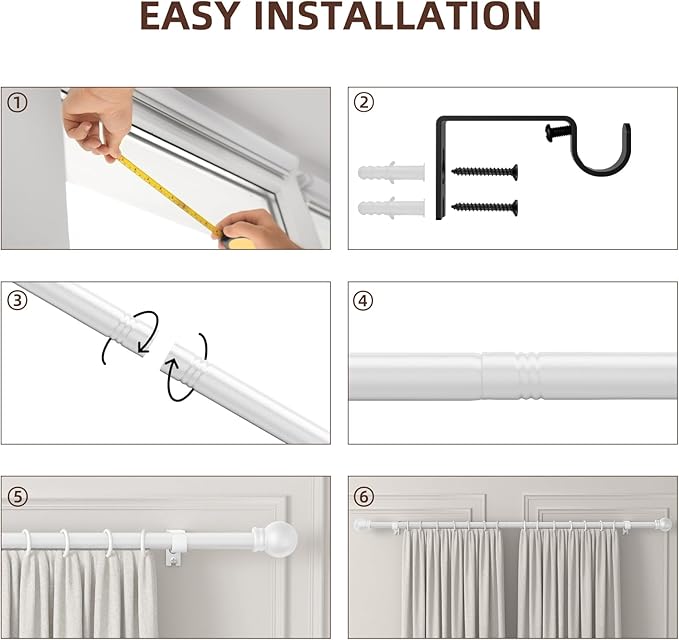 EASY INSTALLATION

①

②

③

④

⑤

⑥