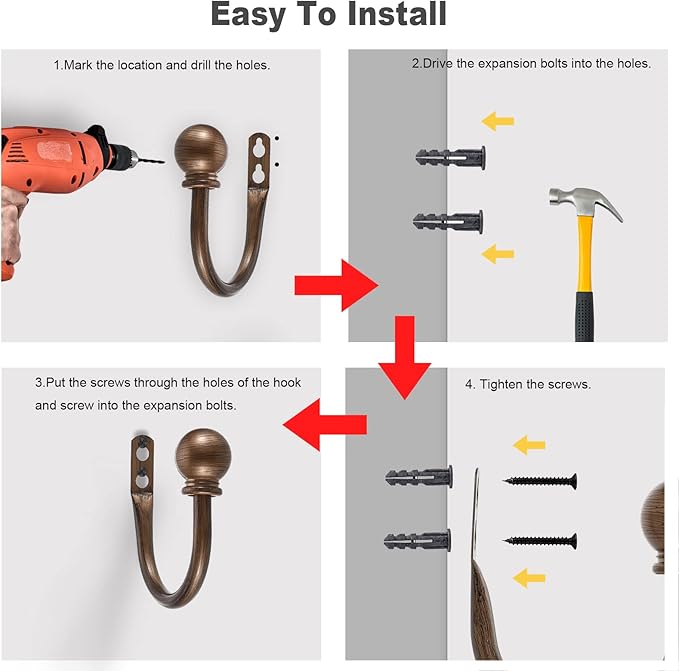 Easy To Install

1.Mark the location and drill the holes.

2.Drive the expansion bolts into the holes.

3.Put the screws through the holes of the hook and screw into the expansion bolts.

4. Tighten the screws.